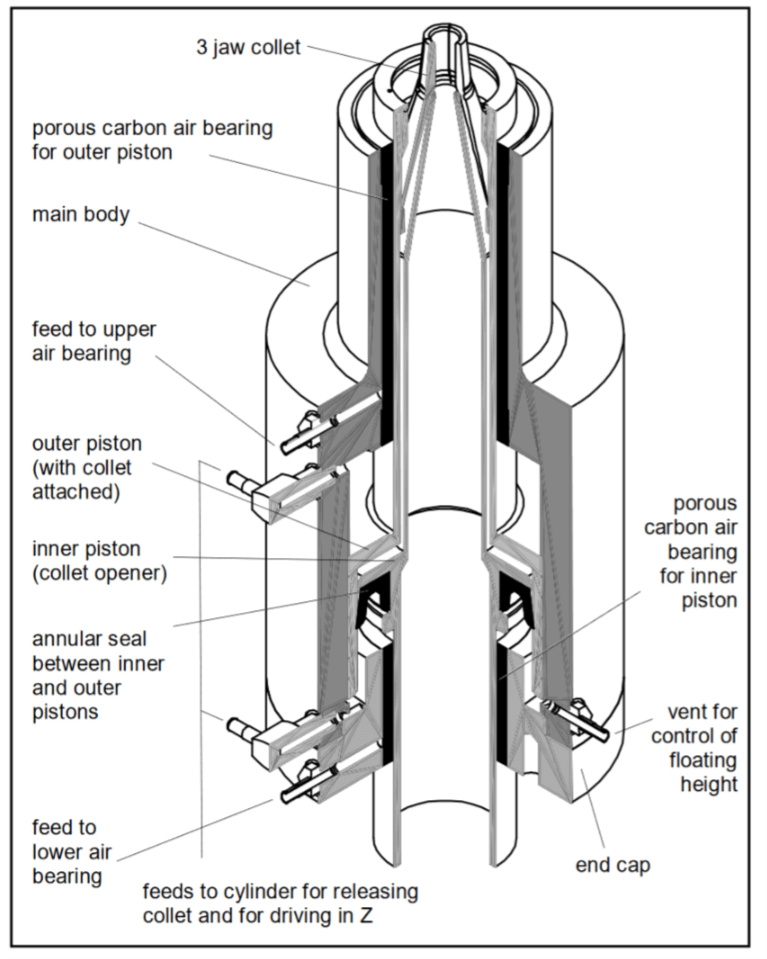 3 jaw collet

porous carbon air bearing for outer piston

main body

feed to upper air bearing

outer piston (with collet attached)

inner piston (collet opener)

annular seal between inner and outer pistons

feed to lower air bearing

feeds to cylinder for releasing collet and for driving in Z

porous carbon air bearing for inner piston

vent for control of floating height

end cap