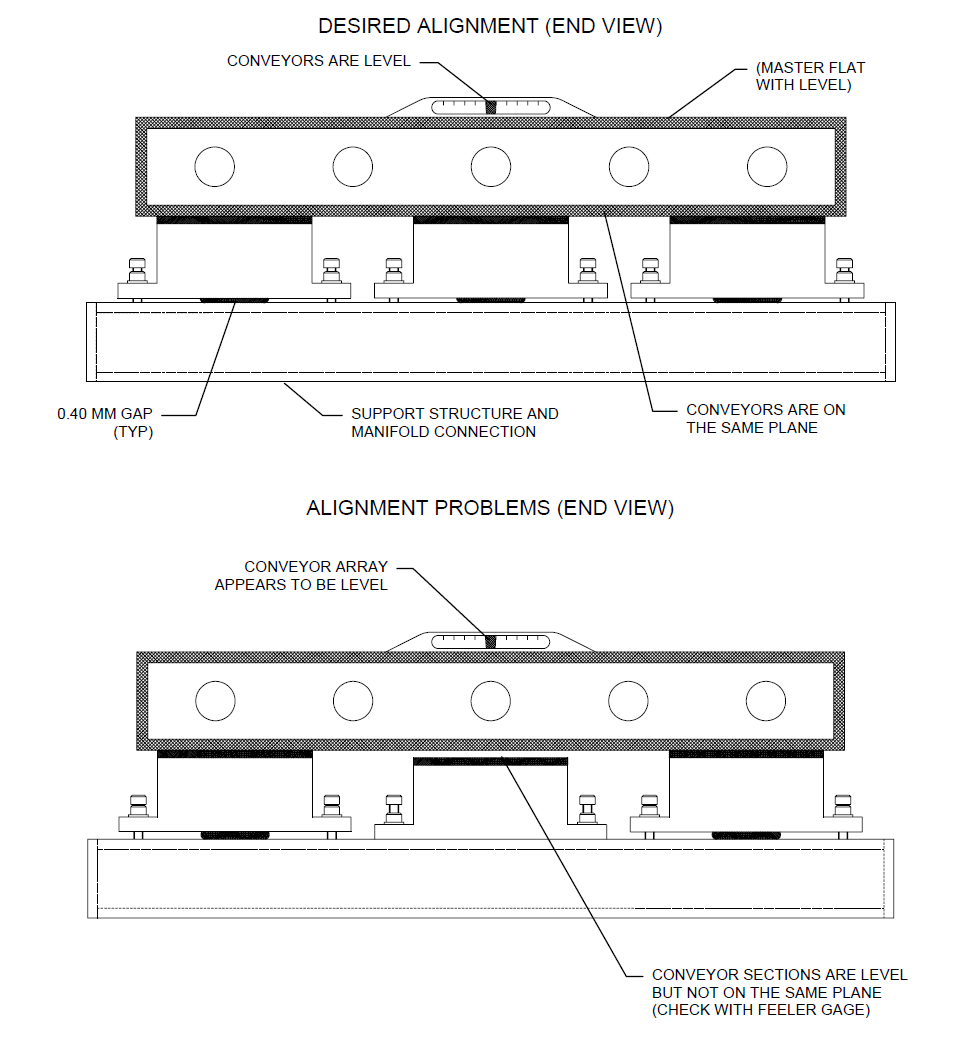 DESIRED ALIGNMENT (END VIEW)

CONVEYORS ARE LEVEL

(MASTER FLAT WITH LEVEL)

0.40 MM GAP (TYP)

SUPPORT STRUCTURE AND MANIFOLD CONNECTION

CONVEYORS ARE ON THE SAME PLANE

ALIGNMENT PROBLEMS (END VIEW)

CONVEYOR ARRAY APPEARS TO BE LEVEL

CONVEYOR SECTIONS ARE LEVEL BUT NOT ON THE SAME PLANE (CHECK WITH FEELER GAGE)